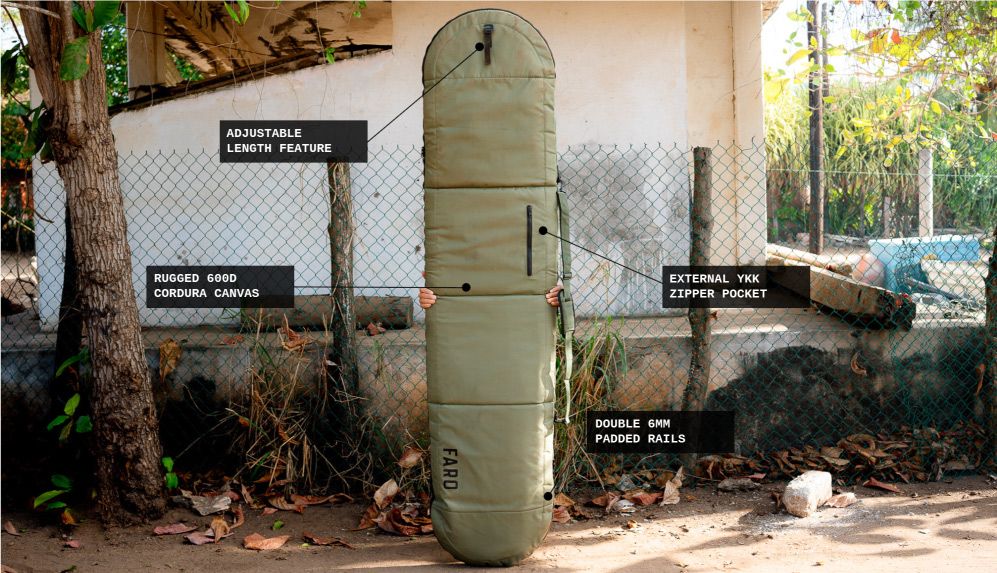 ADJUSTABLE LENGTH FEATURE

RUGGED 600D CORDURA CANVAS

EXTERNAL YKK ZIPPER POCKET

DOUBLE 6MM PADDED RAILS

FARO